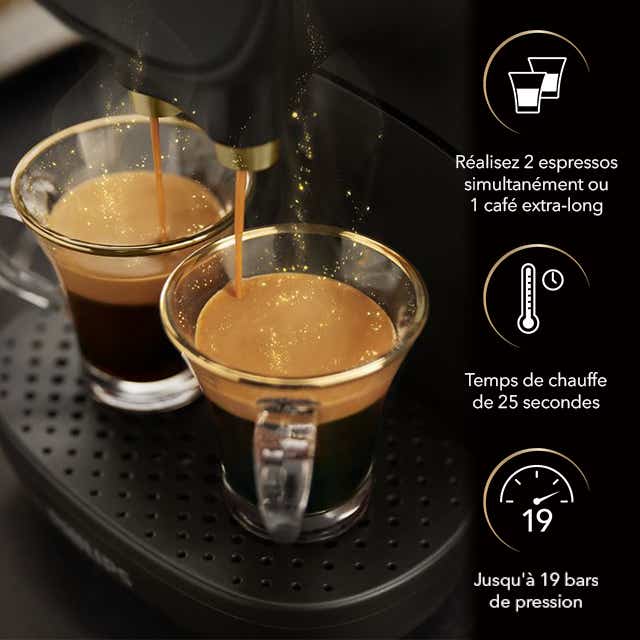 Réalisez 2 espressos simultanément ou 1 café extra-long

Temps de chauffe de 25 secondes

19

Jusqu'à 19 bars de pression